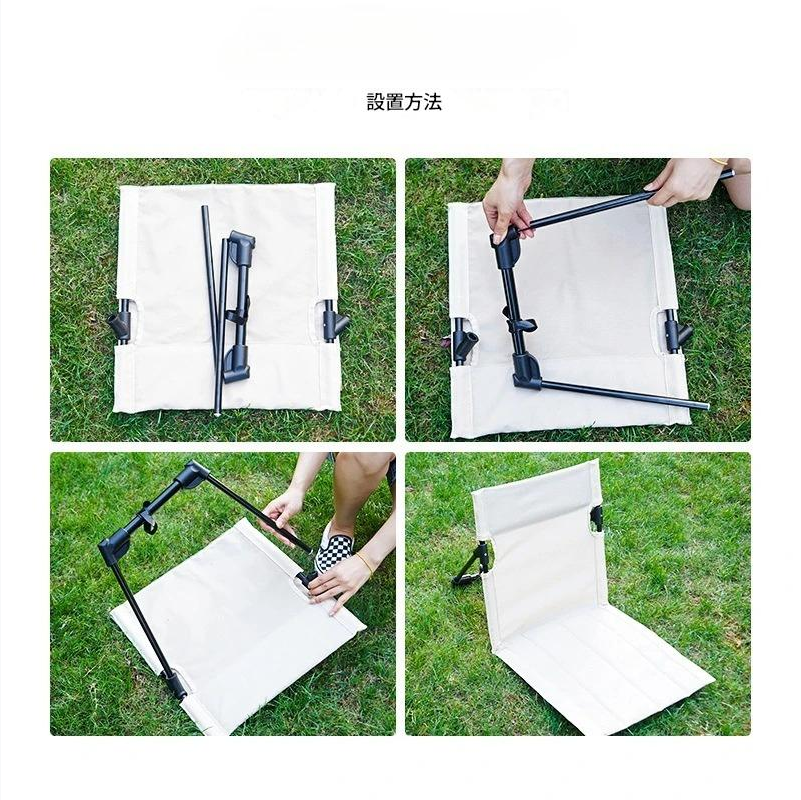 設置方法