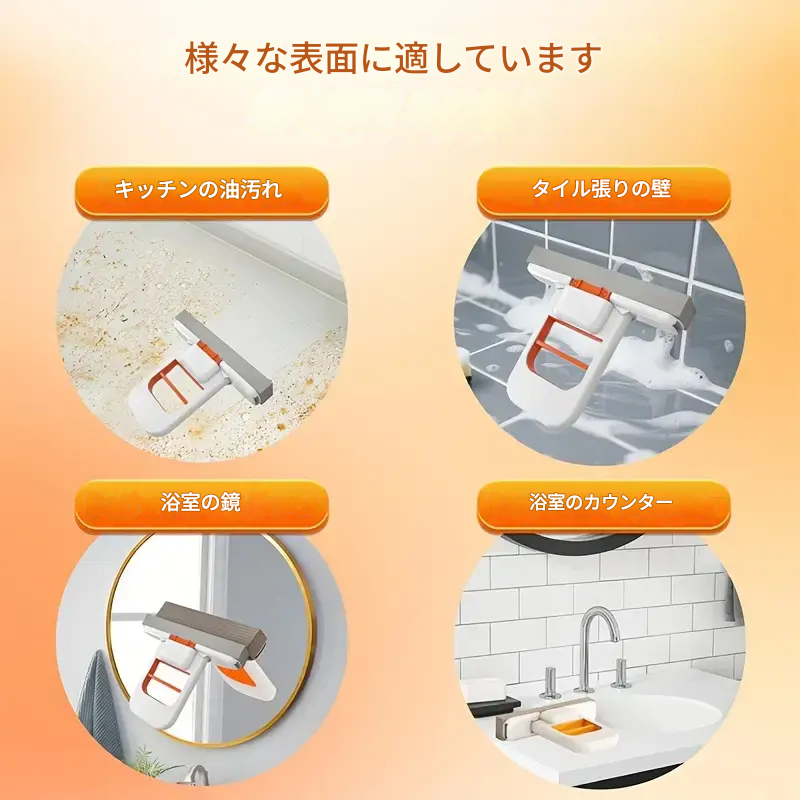 様々な表面に適しています

キッチンの油汚れ

タイル張りの壁

浴室の鏡

浴室のカウンター